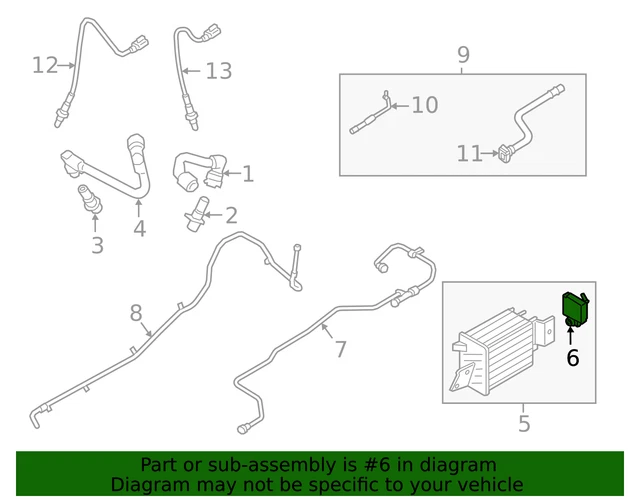 12
13
9
10
11
1
2
3
4
8
7
6
5

Part or sub-assembly is #6 in diagram
Diagram may not be specific to your vehicle