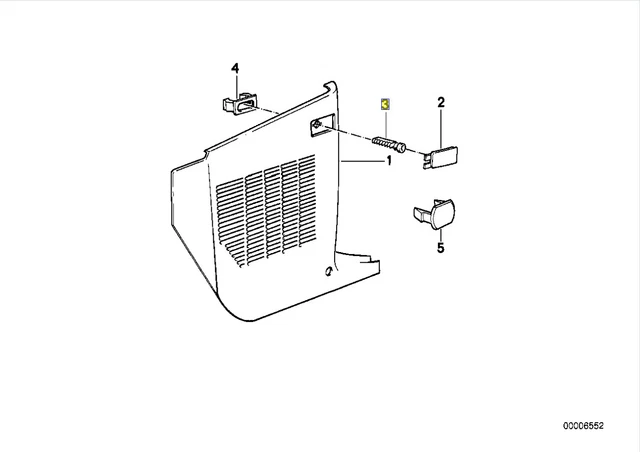 4
3
2
1
5
00006552