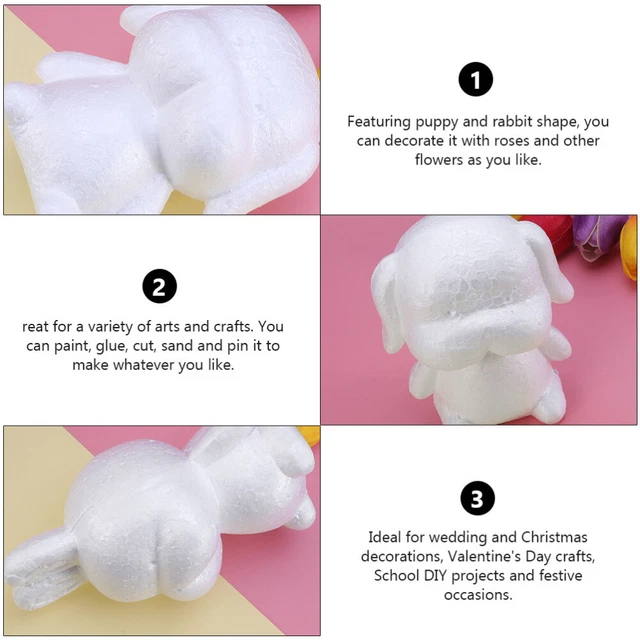 1

Featuring puppy and rabbit shape, you can decorate it with roses and other flowers as you like.

2

reat for a variety of arts and crafts. You can paint, glue, cut, sand and pin it to make whatever you like.

3

Ideal for wedding and Christmas decorations, Valentine's Day crafts, School DIY projects and festive occasions.