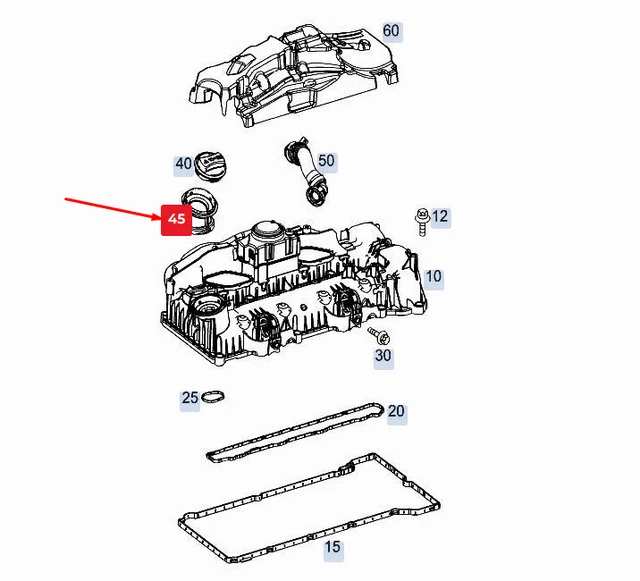 60
40
50
45
12
10
30
25
20
15