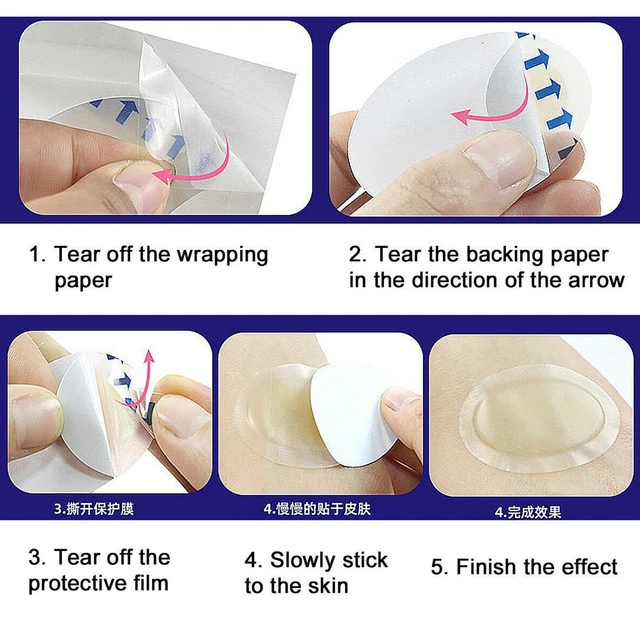 1. Tear off the wrapping paper

2. Tear the backing paper in the direction of the arrow

3.撕开保护膜

4.慢慢的贴于皮肤

4.完成效果

3. Tear off the protective film

4. Slowly stick to the skin

5. Finish the effect