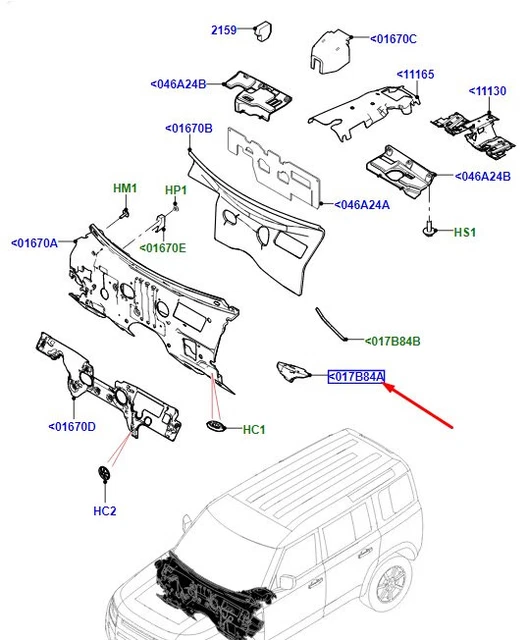 2159
<01670C
<046A24B
<11165
<11130
<01670B
<046A24B
HM1
HP1
<046A24A
HS1
<01670A
<01670E
<017B84B
<017B84A
<01670D
HC1
HC2