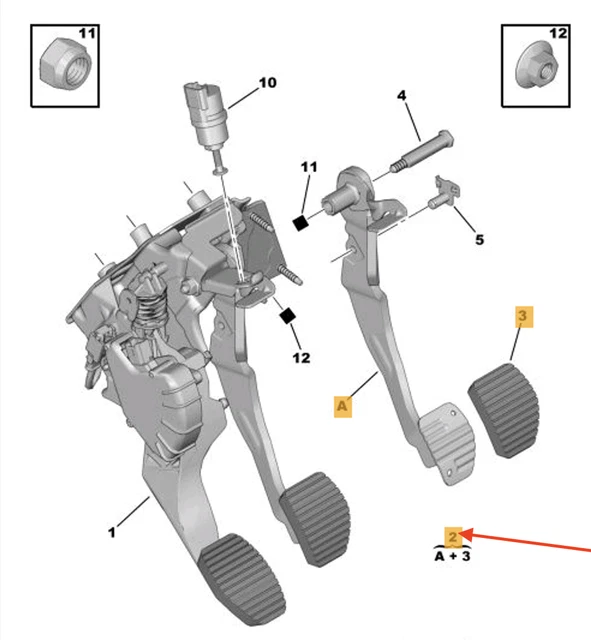 11

12

10

4

11

5

12

3

A

1

2

A + 3