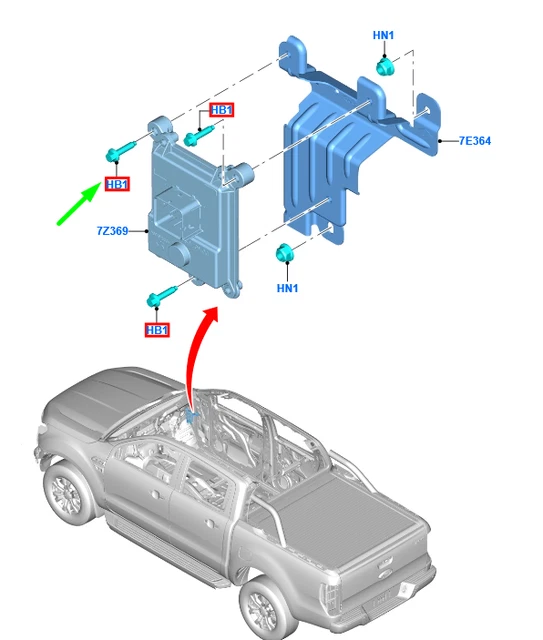 HN1
HB1
7E364
HB1
7Z369
HN1
HB1