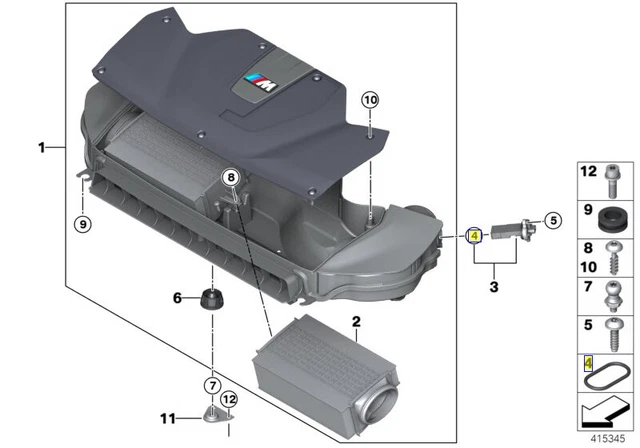 M

10

1

8

9

4

5

3

6

2

7

12

11

12

9

8

10

7

5

4

415345