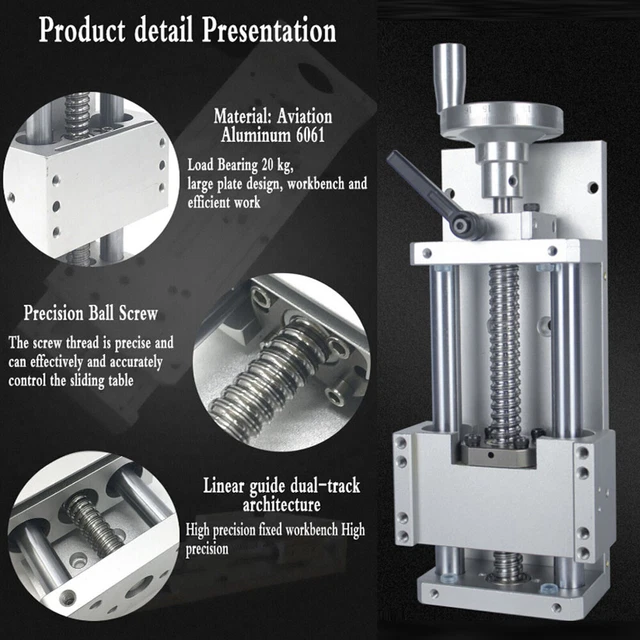 Product detail Presentation

Material: Aviation Aluminum 6061

Load Bearing 20 kg, large plate design, workbench and efficient work

Precision Ball Screw

The screw thread is precise and can effectively and accurately control the sliding table

Linear guide dual-track architecture

High precision fixed workbench High precision