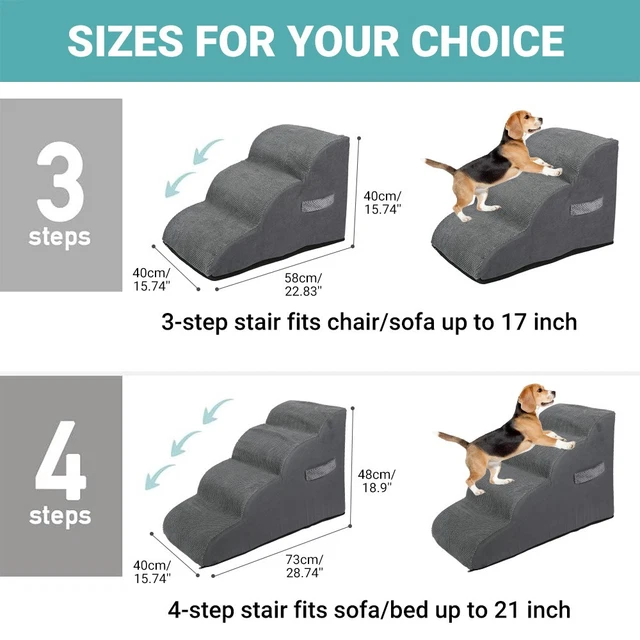 SIZES FOR YOUR CHOICE

3
steps

40cm/
15.74"

40cm/
15.74"

58cm/
22.83"

3-step stair fits chair/sofa up to 17 inch

4
steps

48cm/
18.9"

40cm/
15.74"

73cm/
28.74"

4-step stair fits sofa/bed up to 21 inch