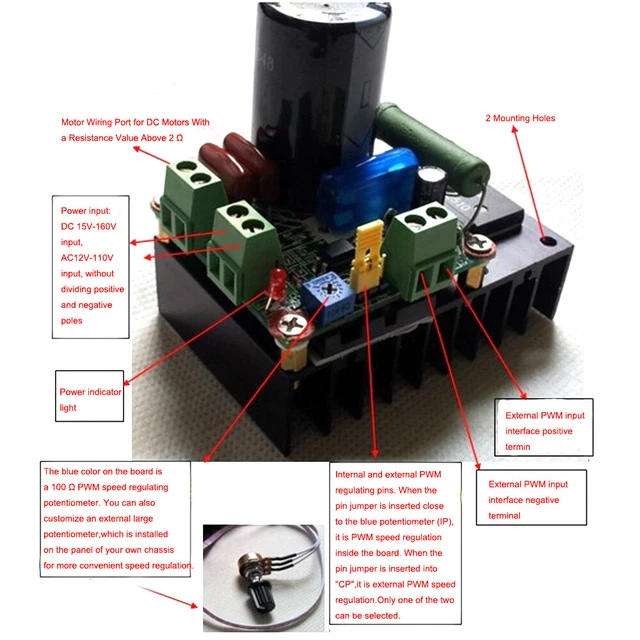 Motor Wiring Port for DC Motors With a Resistance Value Above 2 Ω

2 Mounting Holes

Power input: DC 15V-160V input, AC12V-110V input, without dividing positive and negative poles

Power indicator light

External PWM input interface positive termin

External PWM input interface negative terminal

The blue color on the board is a 100 Ω PWM speed regulating potentiometer. You can also customize an external large potentiometer,which is installed on the panel of your own chassis for more convenient speed regulation.

Internal and external PWM regulating pins. When the pin jumper is inserted close to the blue potentiometer (IP), it is PWM speed regulation inside the board. When the pin jumper is inserted into "CP",it is external PWM speed regulation.Only one of the two can be selected.