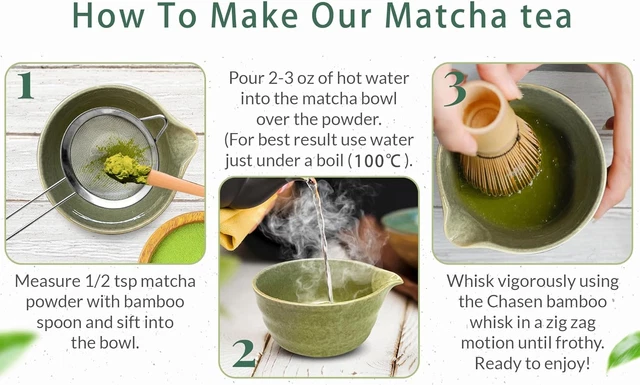 How To Make Our Matcha tea

1

Measure 1/2 tsp matcha powder with bamboo spoon and sift into the bowl.

Pour 2-3 oz of hot water into the matcha bowl over the powder. (For best result use water just under a boil (100℃).

2

3

Whisk vigorously using the Chasen bamboo whisk in a zig zag motion until frothy. Ready to enjoy!