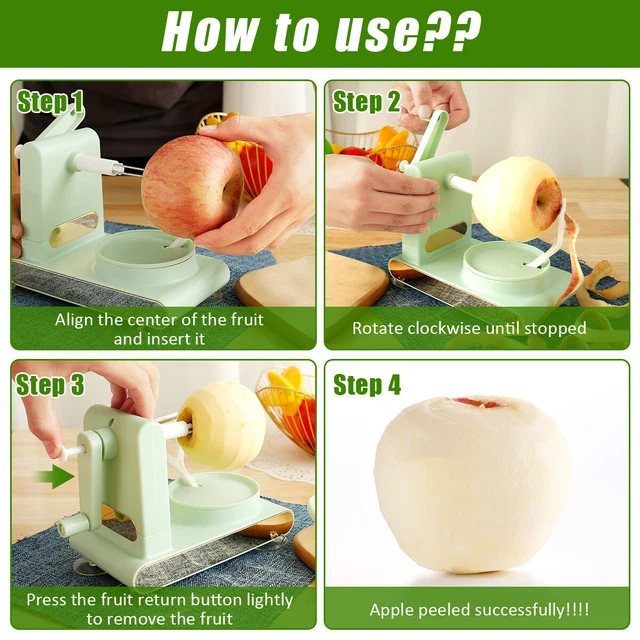 How to use??

Step 1

Align the center of the fruit and insert it

Step 2

Rotate clockwise until stopped

Step 3

Press the fruit return button lightly to remove the fruit

Step 4

Apple peeled successfully!!!!