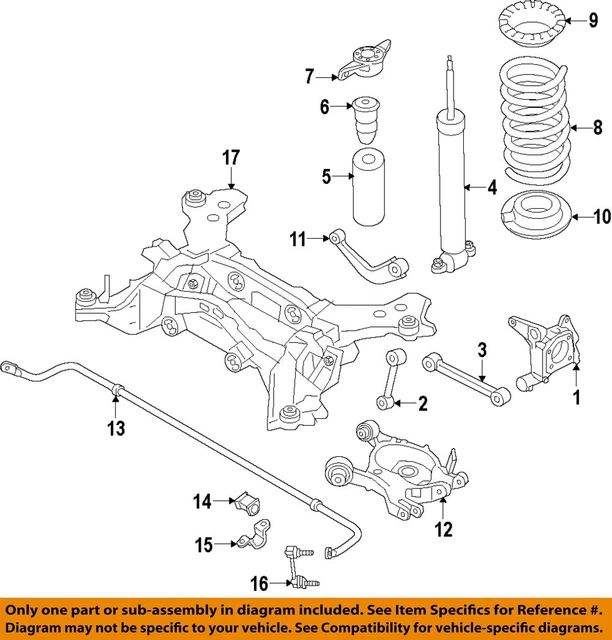 9
7
6
8
17
5
4
10
11
3
1
2
13
14
12
15
16
Only one part or sub-assembly in diagram included. See Item Specifics for Reference #.
Diagram may not be specific to your vehicle. See Compatibility for vehicle-specific diagrams.