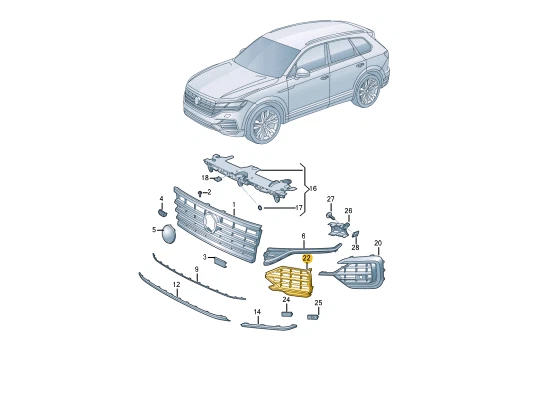 18
2
16
17
4
1
27
26
5
6
28
20
3
22
9
12
24
25
14