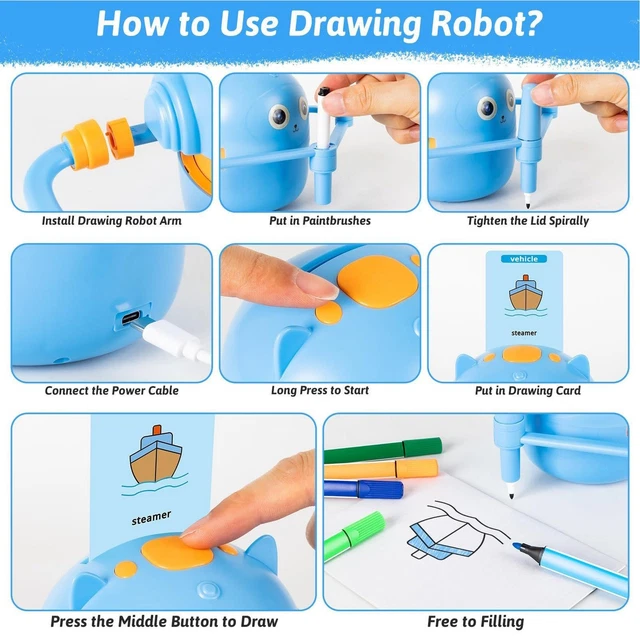 How to Use Drawing Robot?

Install Drawing Robot Arm

Put in Paintbrushes

Tighten the Lid Spirally

Connect the Power Cable

Long Press to Start

vehicle

steamer

Put in Drawing Card

steamer

Press the Middle Button to Draw

Free to Filling