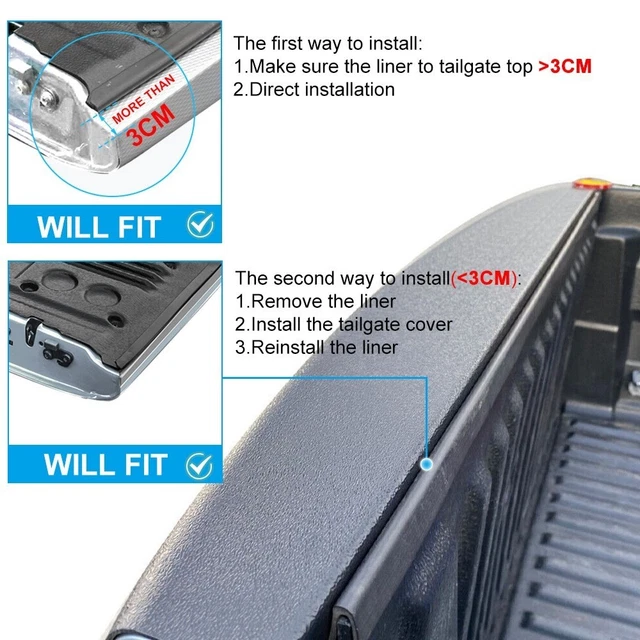 MORE THAN
3CM

WILL FIT

The first way to install:
1.Make sure the liner to tailgate top >3CM
2.Direct installation

WILL FIT

The second way to install(<3CM):
1.Remove the liner
2.Install the tailgate cover
3.Reinstall the liner