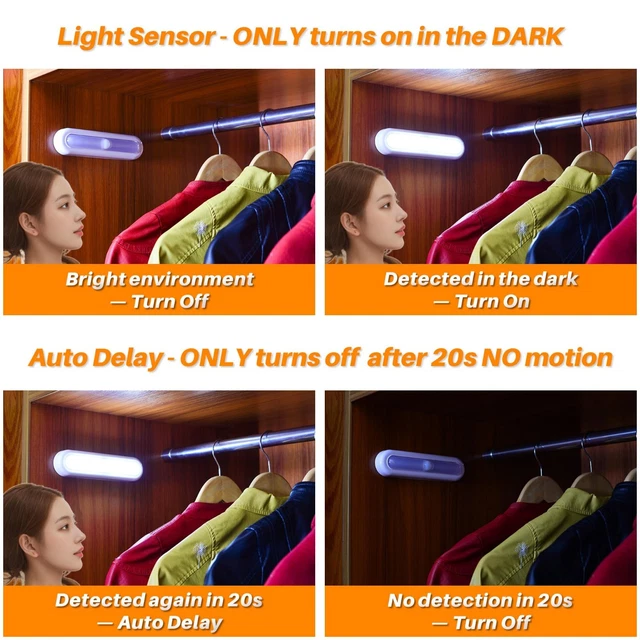 Light Sensor - ONLY turns on in the DARK

Bright environment
— Turn Off

Detected in the dark
— Turn On

Auto Delay - ONLY turns off after 20s NO motion

Detected again in 20s
— Auto Delay

No detection in 20s
— Turn Off