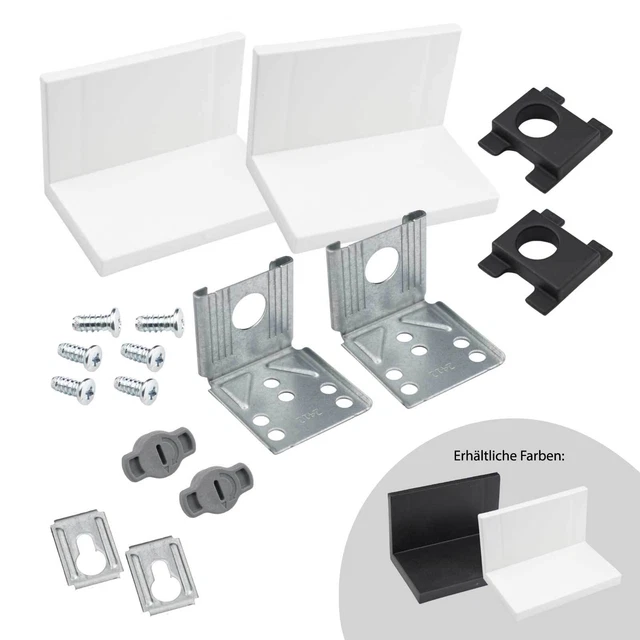 Erhältliche Farben: