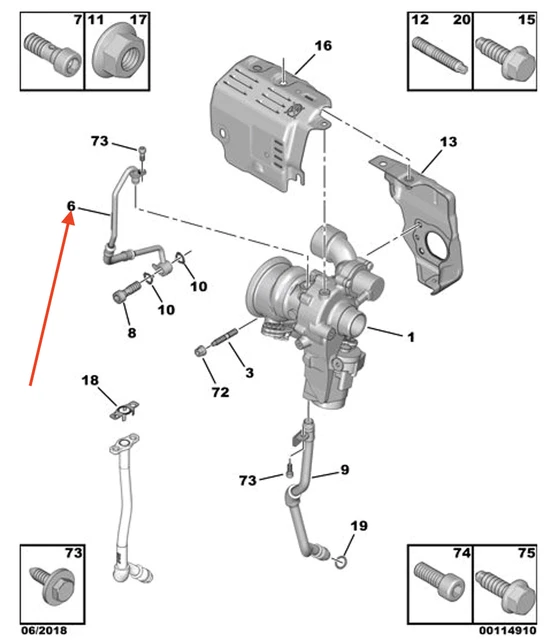 7 11 17

12 20 15

16

73

13

6

10

10

8

1

3

72

18

73

9

19

73

74 75

06/2018

00114910