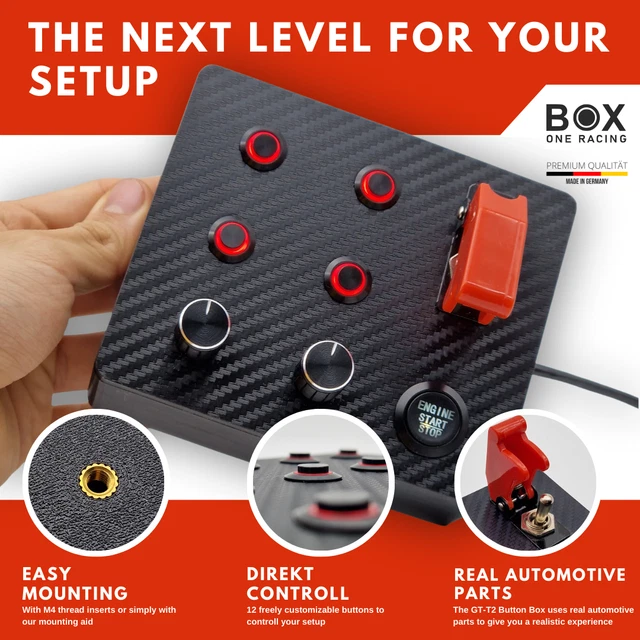 THE NEXT LEVEL FOR YOUR SETUP

BOX
ONE RACING

PREMIUM QUALITÄT
MADE IN GERMANY

ENGINE
START
STOP

EASY MOUNTING
With M4 thread inserts or simply with our mounting aid

DIREKT CONTROLL
12 freely customizable buttons to controll your setup

REAL AUTOMOTIVE PARTS
The GT-T2 Button Box uses real automotive parts to give you a realistic experience