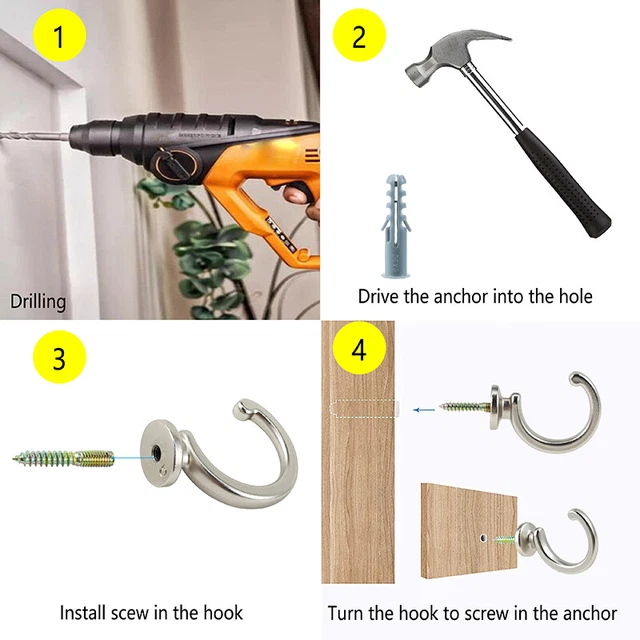 1

Drilling

2

Drive the anchor into the hole

3

Install scew in the hook

4

Turn the hook to screw in the anchor