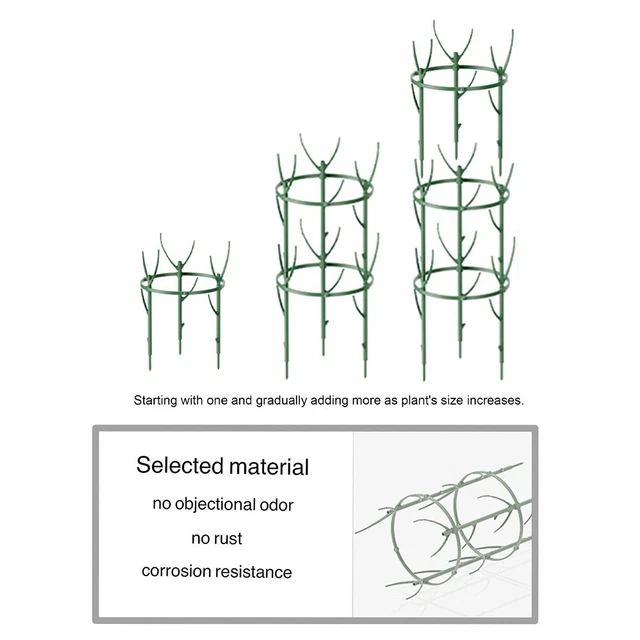 Starting with one and gradually adding more as plant's size increases.

Selected material

no objectional odor

no rust

corrosion resistance