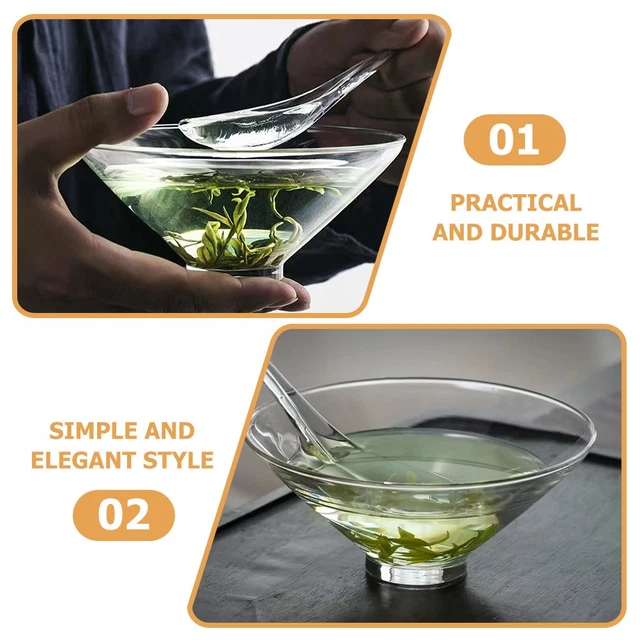 01

PRACTICAL AND DURABLE

SIMPLE AND ELEGANT STYLE

02