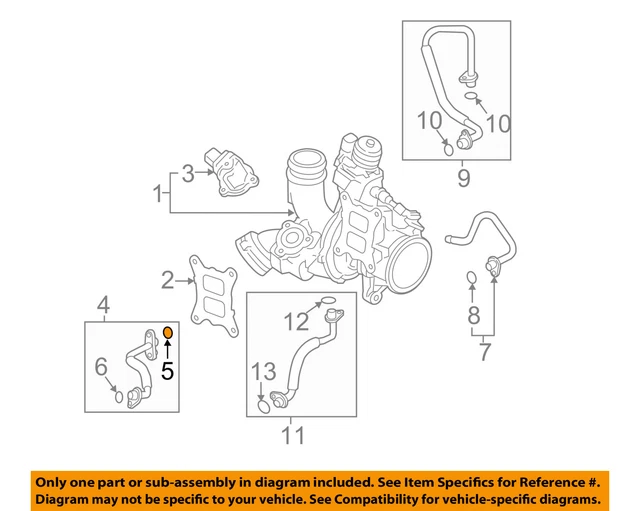 10
10
9
3
1
2
4
5
6
12
13
11
8
7

Only one part or sub-assembly in diagram included. See Item Specifics for Reference #.
Diagram may not be specific to your vehicle. See Compatibility for vehicle-specific diagrams.