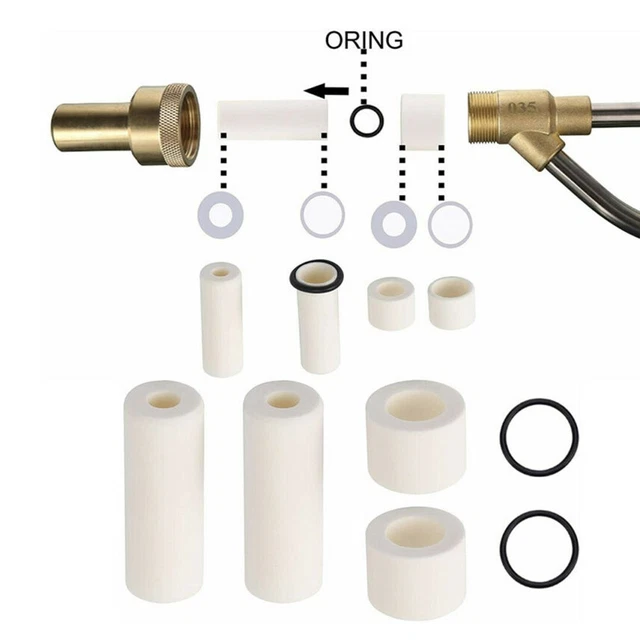 ORING

035