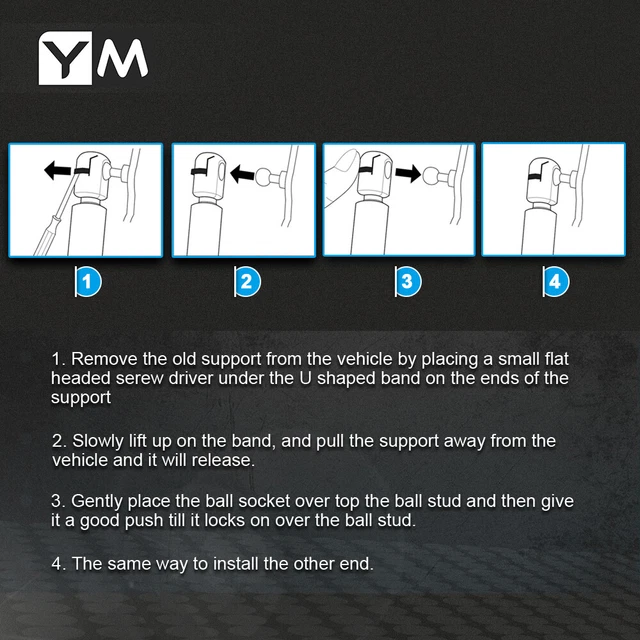 YM

1

2

3

4

1. Remove the old support from the vehicle by placing a small flat headed serew driver under the U shaped band on the ends of the support

2. Slowly lift up on the band, and pull the support away from the vehicle and it will release.

3. Gently place the ball socket over top the ball stud and then give it a good push till it locks on over the ball stud.

4. The same way to install the other end.