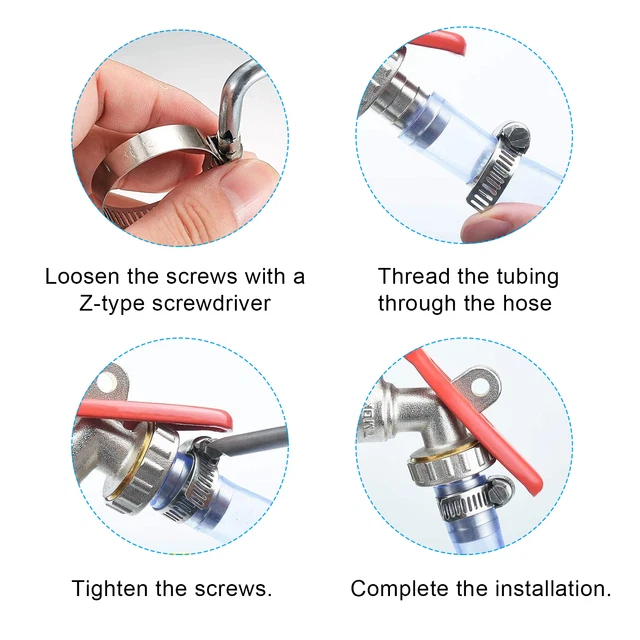 Loosen the screws with a Z-type screwdriver

Thread the tubing through the hose

Tighten the screws.

Complete the installation.