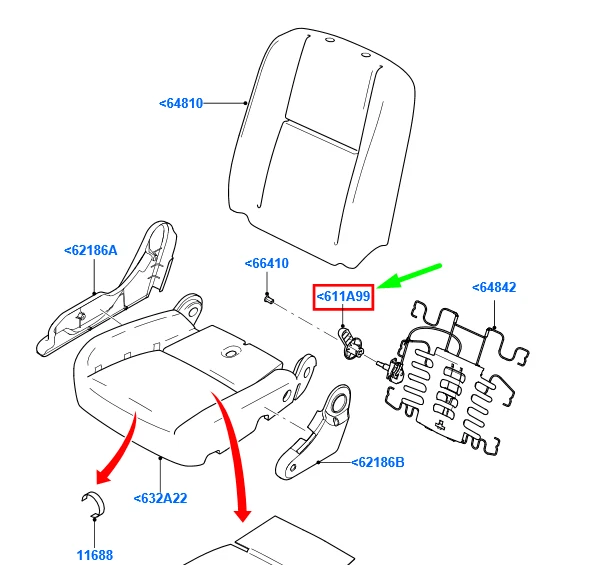 <64810
<62186A
<66410
<611A99
<64842
<62186B
<632A22
11688