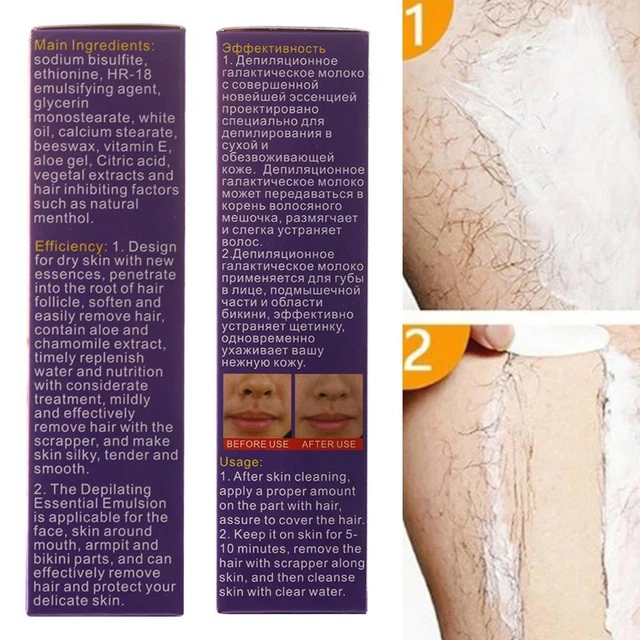 Main Ingredients: sodium bisulfite, ethionine, HR-18 emulsifying agent, glycerin monostearate, white oil, calcium stearate, beeswax, vitamin E, aloe gel, Citric acid, vegetal extracts and hair inhibiting factors such as natural menthol.

Efficiency: 1. Design for dry skin with new essences, penetrate into the root of hair follicle, soften and easily remove hair, contain aloe and chamomile extract, timely replenish water and nutrition with considerate treatment, mildly and effectively remove hair with the scrapper, and make skin silky, tender and smooth.

2. The Depilating Essential Emulsion is applicable for the face, skin around mouth, armpit and bikini parts, and can effectively remove hair and protect your delicate skin.

Эффективность
1. Депиляционное галактическое молоко с совершенной новейшей эссенцией проектировано специально для депилирования в сухой и обезвоживающей коже. Депиляционное галактическое молоко может передаваться в корень волосяного мешочка, размягчает и слегка устраняет волос.
2.Депиляционное галактическое молоко применяется для губы в лице, подмышечной части и области бикини, эффективно устраняет щетинку, одновременно ухаживает вашу нежную кожу.

BEFORE USE
AFTER USE

Usage:
1. After skin cleaning, apply a proper amount on the part with hair, assure to cover the hair.
2. Keep it on skin for 5-10 minutes, remove the hair with scrapper along skin, and then cleanse skin with clear water.

1

2