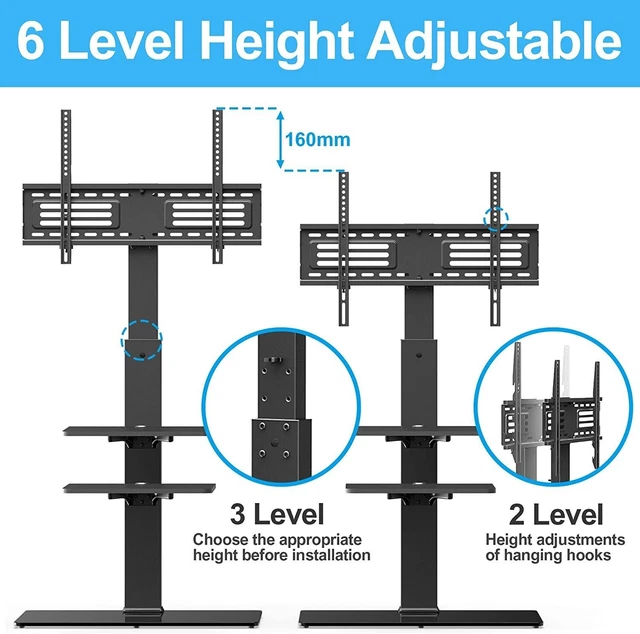 6 Level Height Adjustable

160mm

3 Level
Choose the appropriate height before installation

2 Level
Height adjustments of hanging hooks