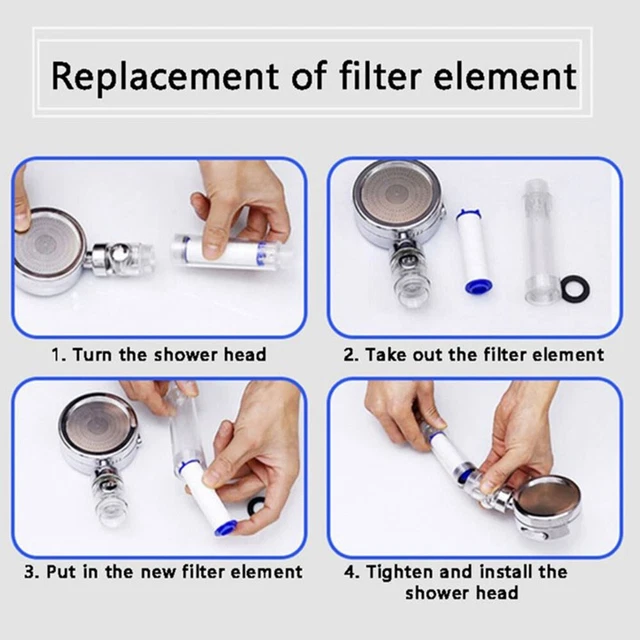 Replacement of filter element

1. Turn the shower head

2. Take out the filter element

3. Put in the new filter element

4. Tighten and install the shower head