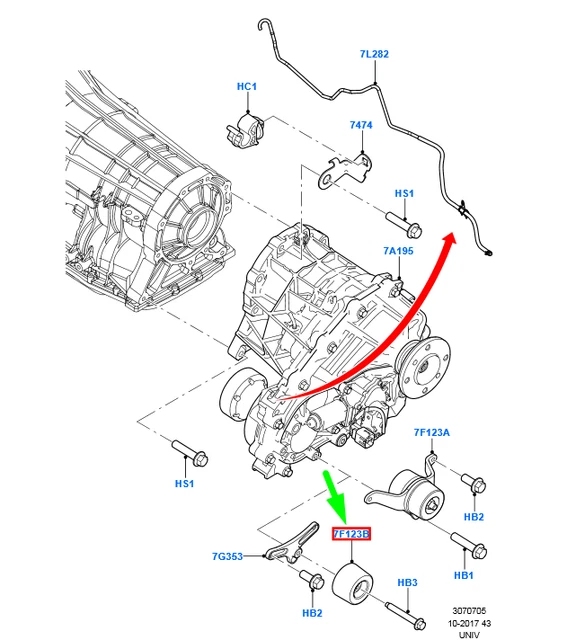 7L282
HC1
7474
HS1
7A195
7F123A
HS1
HB2
7F123B
7G353
HB1
HB3
HB2
3070705
10-2017 43
UNIV