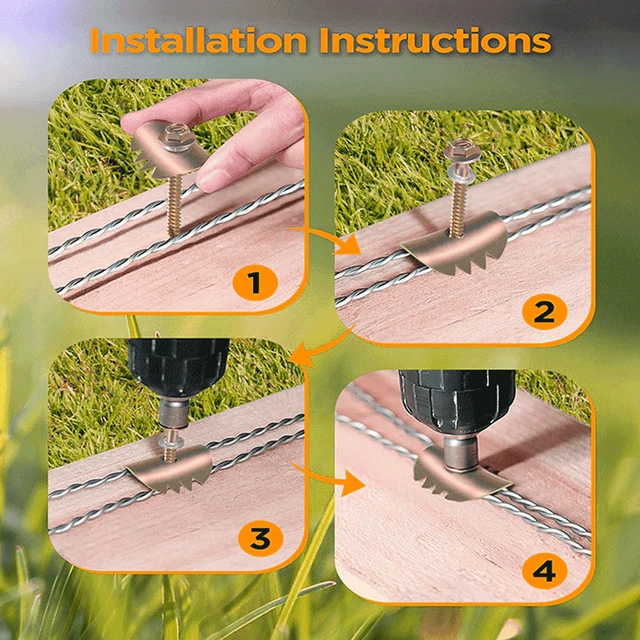 Installation Instructions

1

2

3

4