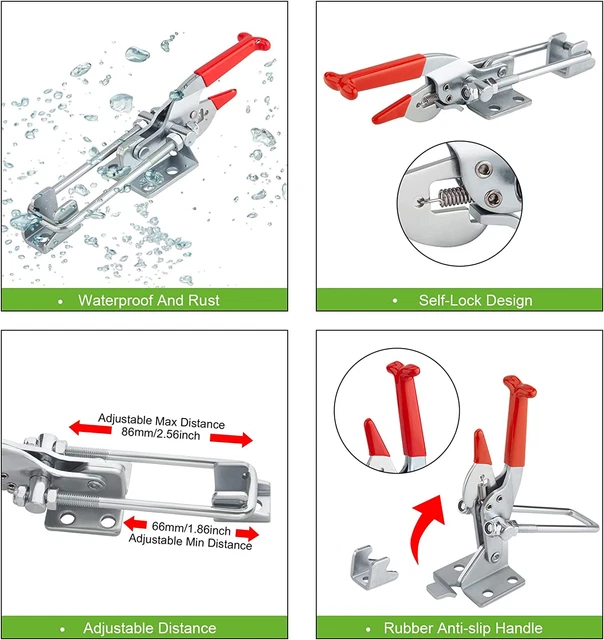 • Waterproof And Rust

• Self-Lock Design

Adjustable Max Distance
86mm/2.56inch

66mm/1.86inch
Adjustable Min Distance

• Adjustable Distance

• Rubber Anti-slip Handle