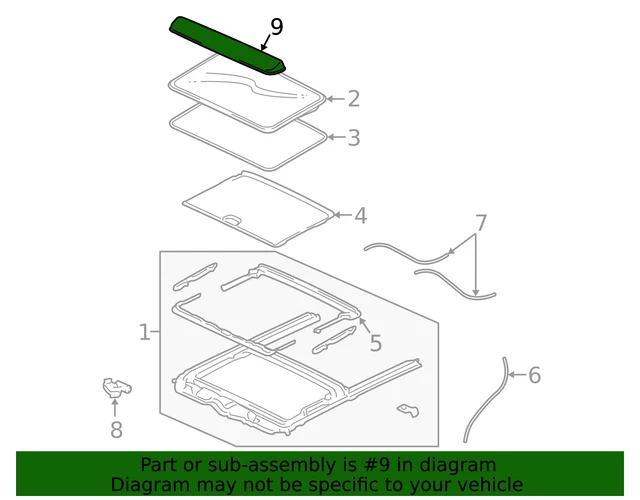 9
2
3
4
7
1
5
6
8

Part or sub-assembly is #9 in diagram
Diagram may not be specific to your vehicle