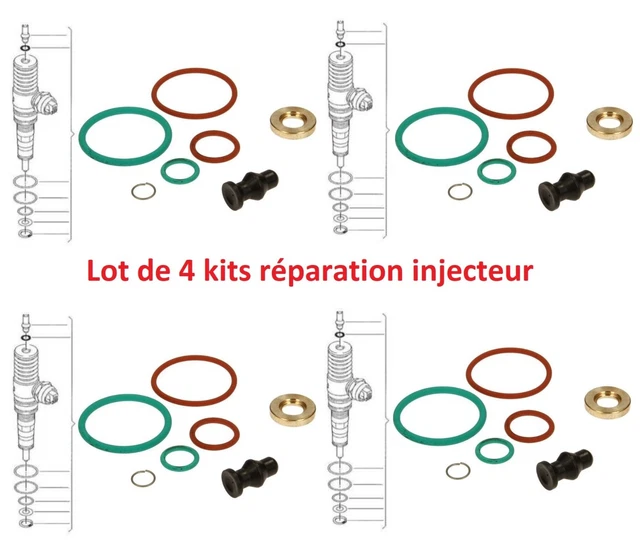 Lot de 4 kits réparation injecteur