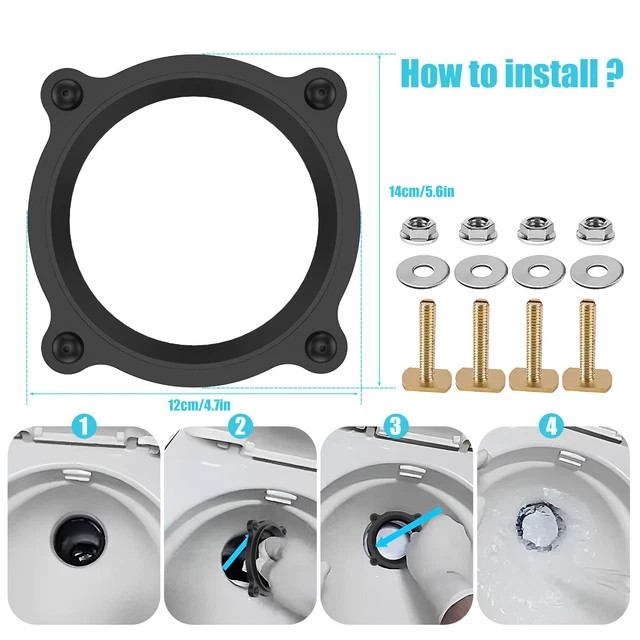 How to install ?

14cm/5.6in

12cm/4.7in

1

2

3

4