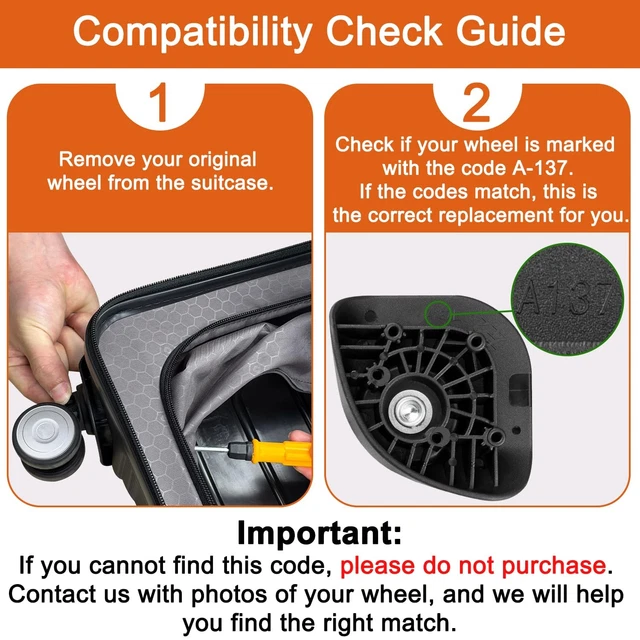 Compatibility Check Guide

1

Remove your original wheel from the suitcase.

2

Check if your wheel is marked with the code A-137. If the codes match, this is the correct replacement for you.

A137

Important:

If you cannot find this code, please do not purchase. Contact us with photos of your wheel, and we will help you find the right match.