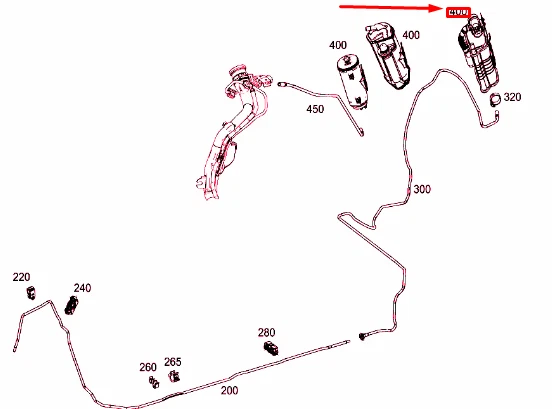 400
400
400
320
450
300
220
240
280
260
265
200