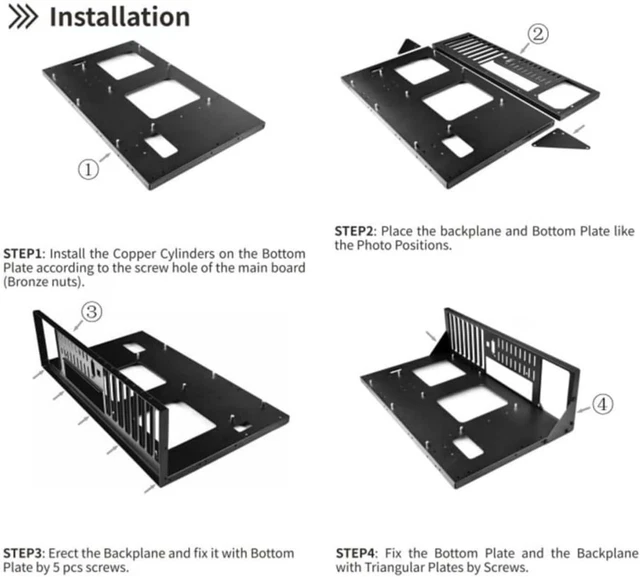 Installation

①

②

STEP1: Install the Copper Cylinders on the Bottom Plate according to the screw hole of the main board (Bronze nuts).

STEP2: Place the backplane and Bottom Plate like the Photo Positions.

③

④

STEP3: Erect the Backplane and fix it with Bottom Plate by 5 pcs screws.

STEP4: Fix the Bottom Plate and the Backplane with Triangular Plates by Screws.