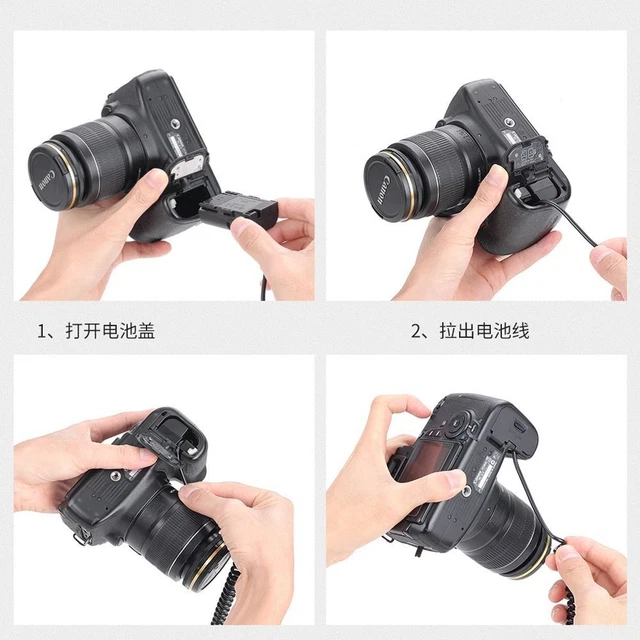 Canon

Canon

1、打开电池盖

2、拉出电池线