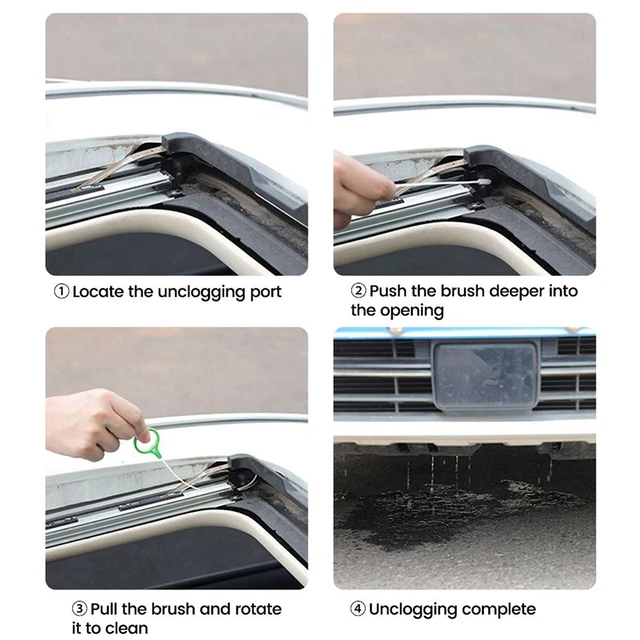 ① Locate the unclogging port

② Push the brush deeper into the opening

③ Pull the brush and rotate it to clean

④ Unclogging complete