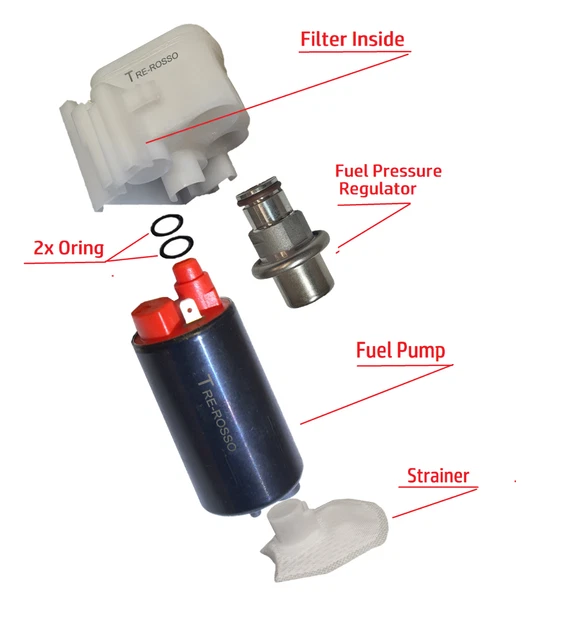 Filter Inside

TRE-ROSSO

Fuel Pressure Regulator

2x Oring

Fuel Pump

TRE-ROSSO

Strainer