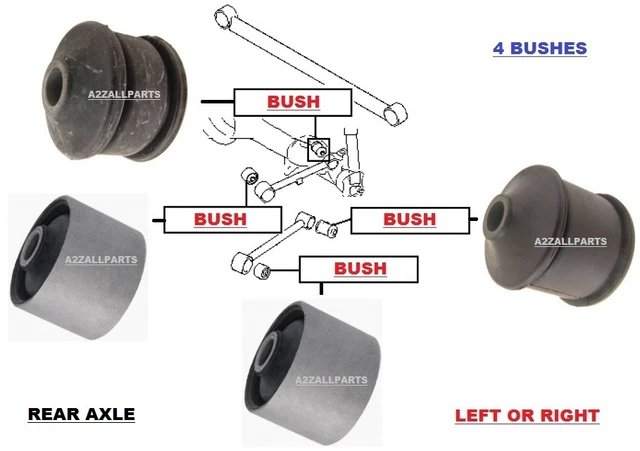 4 BUSHES

A2ZALLPARTS

BUSH

BUSH

BUSH

A2ZALLPARTS

A2ZALLPARTS

BUSH

A2ZALLPARTS

REAR AXLE

LEFT OR RIGHT