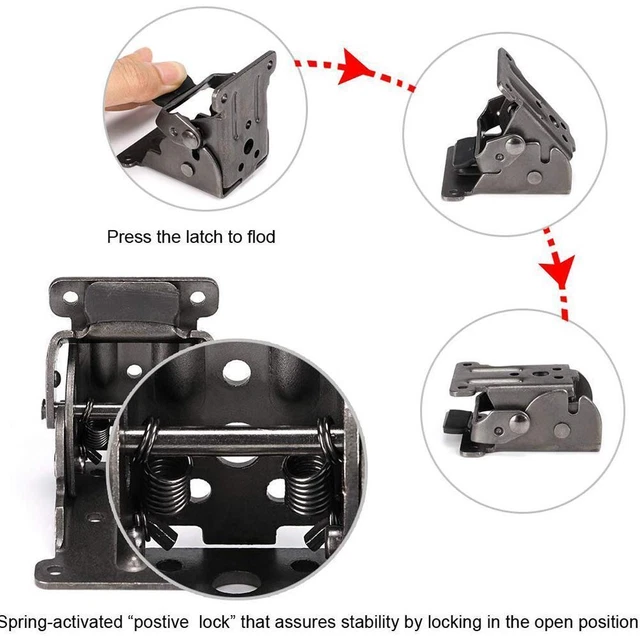 Press the latch to flod

Spring-activated “postive  lock” that assures stability by locking in the open position