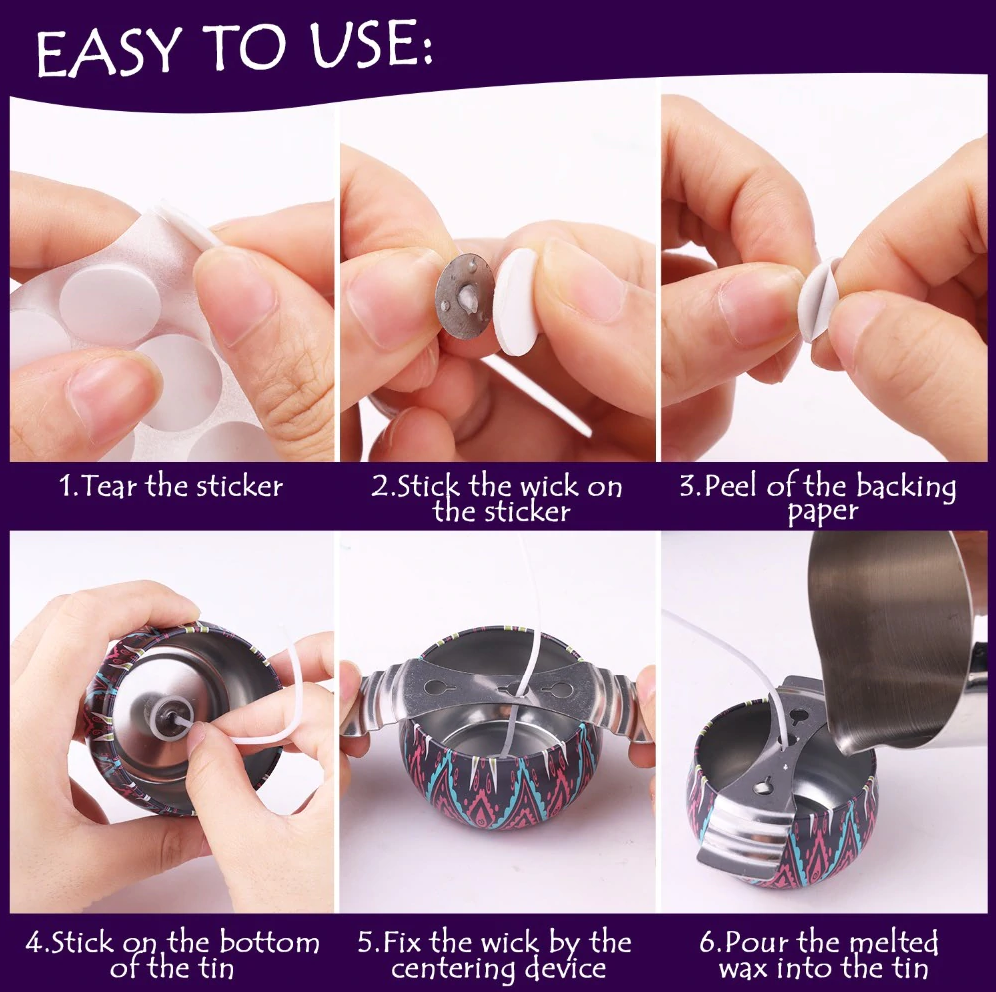 EASY TO USE:

1.Tear the sticker

2.Stick the wick on the sticker

3.Peel of the backing paper

4.Stick on the bottom of the tin

5.Fix the wick by the centering device

6.Pour the melted wax into the tin