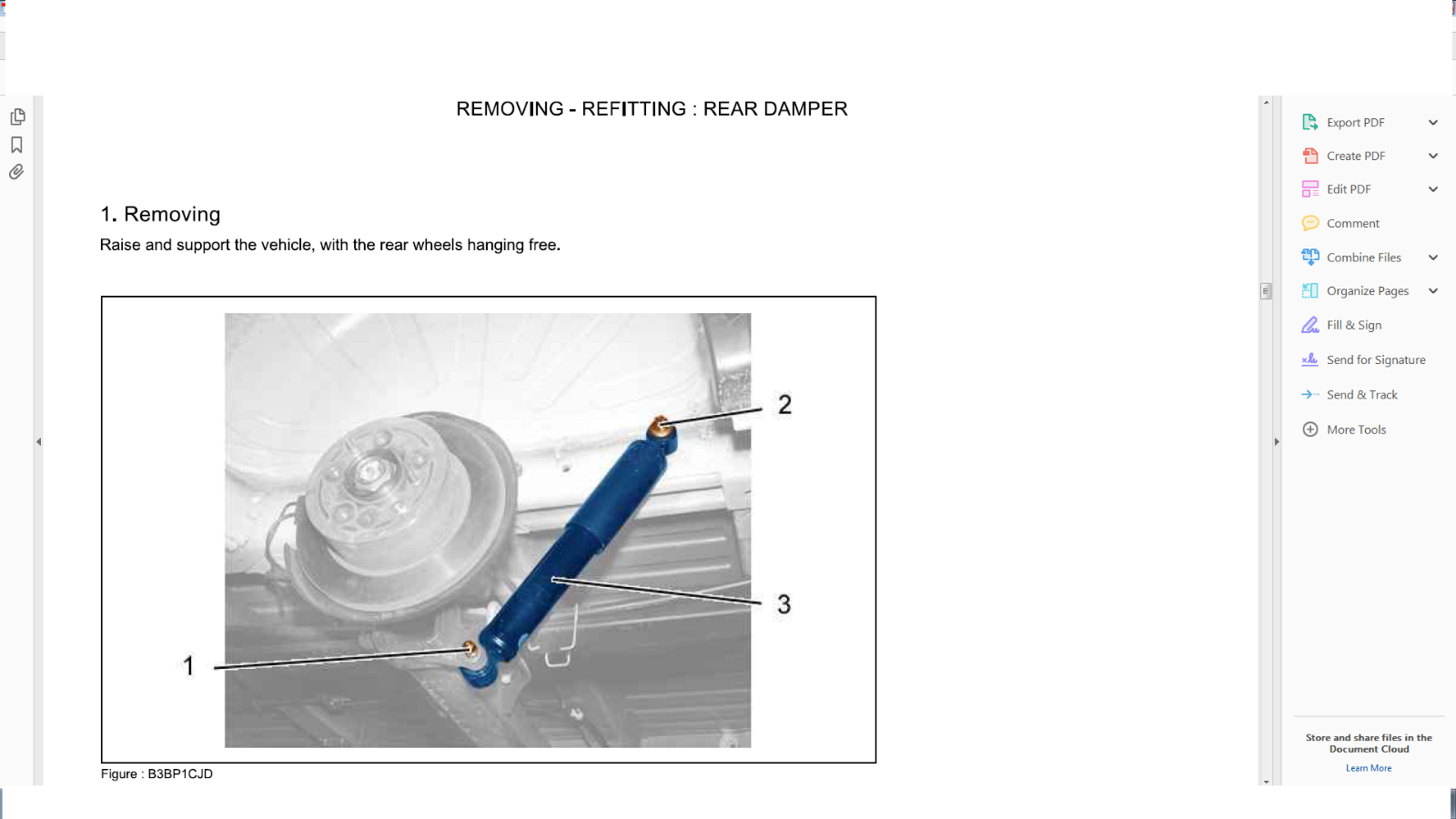 REMOVING - REFITTING : REAR DAMPER

1. Removing

Raise and support the vehicle, with the rear wheels hanging free.

2

3

1

Figure : B3BP1CJD

Export PDF

Create PDF

Edit PDF

Comment

Combine Files

Organize Pages

Fill & Sign

Send for Signature

Send & Track

More Tools

Store and share files in the Document Cloud

Learn More