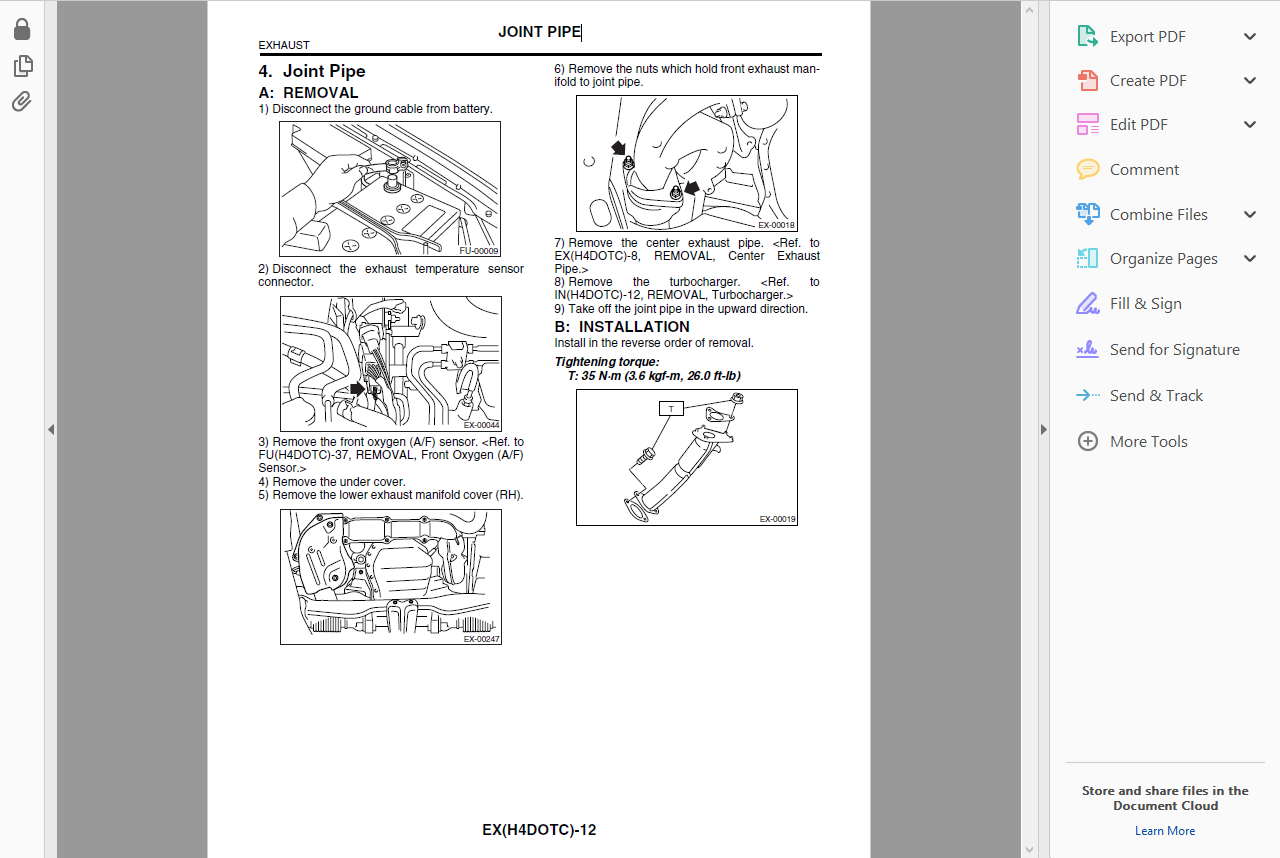 JOINT PIPE

EXHAUST

4. Joint Pipe

A: REMOVAL

1) Disconnect the ground cable from battery.

FU-00009

2) Disconnect the exhaust temperature sensor connector.

EX-00044

3) Remove the front oxygen (A/F) sensor. <Ref. to FU(H4DOTC)-37, REMOVAL, Front Oxygen (A/F) Sensor.>
4) Remove the under cover.
5) Remove the lower exhaust manifold cover (RH).

EX-00247

6) Remove the nuts which hold front exhaust manifold to joint pipe.

EX-00018

7) Remove the center exhaust pipe. <Ref. to EX(H4DOTC)-8, REMOVAL, Center Exhaust Pipe.>
8) Remove the turbocharger. <Ref. to IN(H4DOTC)-12, REMOVAL, Turbocharger.>
9) Take off the joint pipe in the upward direction.

B: INSTALLATION

Install in the reverse order of removal.

Tightening torque:
T: 35 N·m (3.6 kgf-m, 26.0 ft-lb)

T

EX-00019

EX(H4DOTC)-12

Export PDF
Create PDF
Edit PDF
Comment
Combine Files
Organize Pages
Fill & Sign
Send for Signature
Send & Track
More Tools

Store and share files in the Document Cloud
Learn More